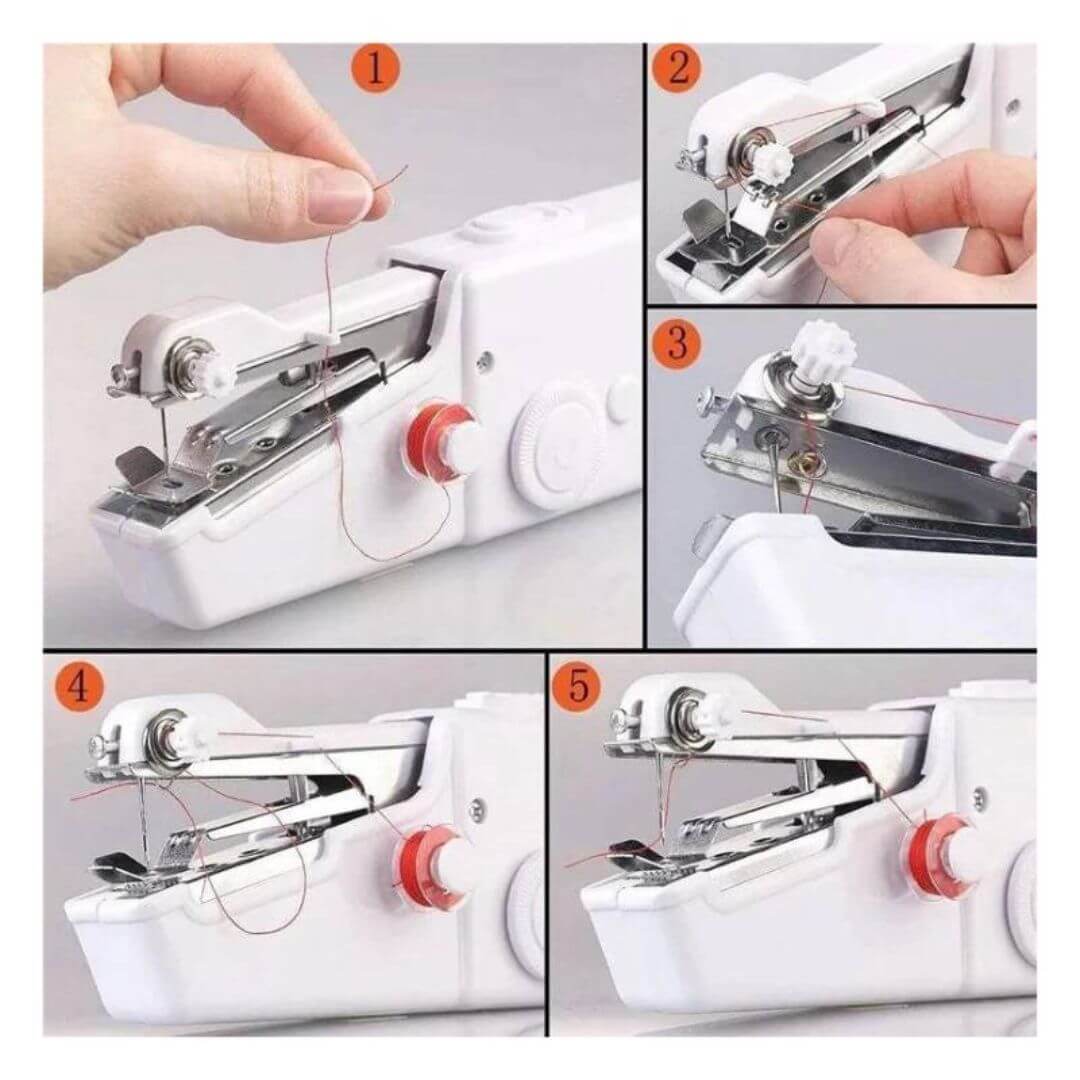 1

2

3

4

5