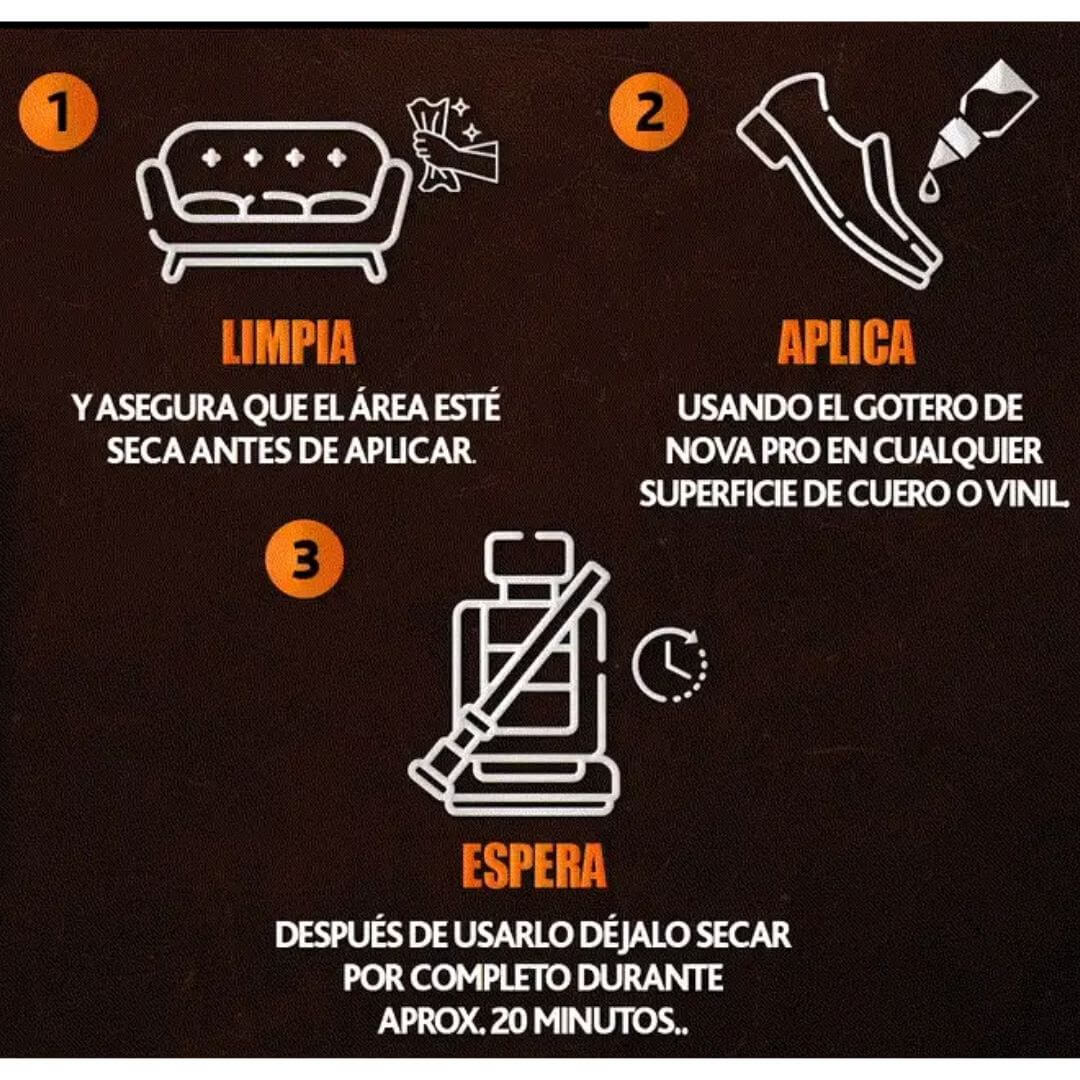 1

LIMPIA

Y ASEGURA QUE EL ÁREA ESTÉ SECA ANTES DE APLICAR.

2

APLICA

USANDO EL GOTERO DE NOVA PRO EN CUALQUIER SUPERFICIE DE CUERO O VINIL.

3

ESPERA

DESPUÉS DE USARLO DÉJALO SECAR POR COMPLETO DURANTE APROX. 20 MINUTOS..